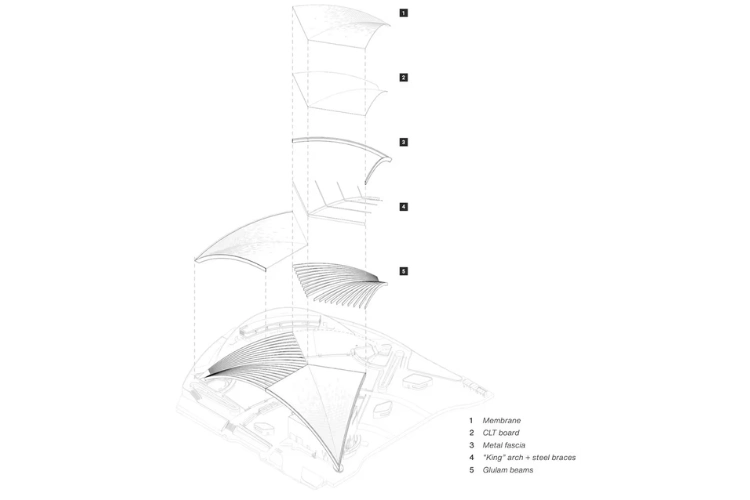 1

2

3

4

5

1 Membrane
2 CLT board
3 Metal fascia
4 "King" arch + steel braces
5 Glulam beams